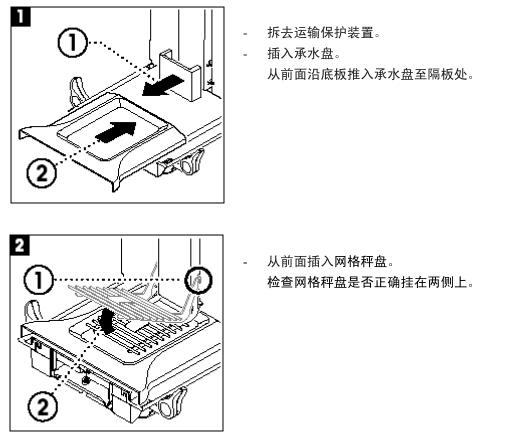 1

①

②

- 拆去运输保护装置。
- 插入承水盘。
从前面沿底板推入承水盘至隔板处。

2

①

②

- 从前面插入网格秤盘。
检查网格秤盘是否正确挂在两侧上。